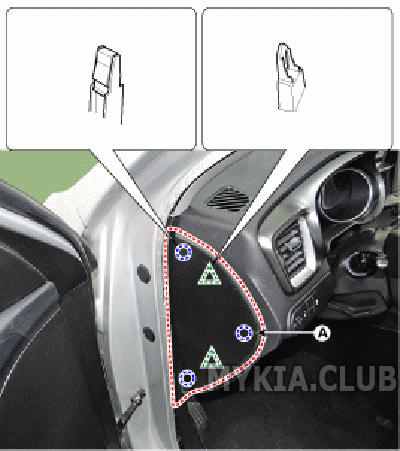 A

MYKIA.CLUB