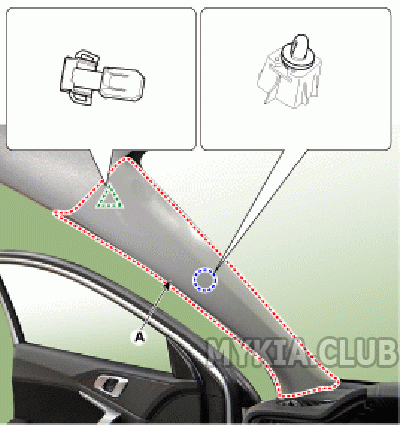 A

MYKIA.CLUB