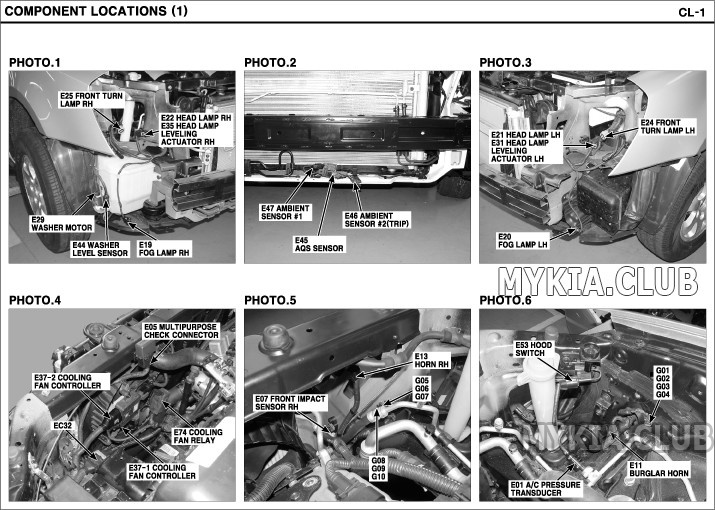 COMPONENT LOCATIONS (1)

CL-1

PHOTO.1

E25 FRONT TURN LAMP RH

E22 HEAD LAMP RH
E35 HEAD LAMP LEVELING ACTUATOR RH

E29 WASHER MOTOR

E44 WASHER LEVEL SENSOR

E19 FOG LAMP RH

PHOTO.2

E47 AMBIENT SENSOR #1

E46 AMBIENT SENSOR #2(TRIP)

E45 AQS SENSOR

PHOTO.3

E24 FRONT TURN LAMP LH

E21 HEAD LAMP LH
E31 HEAD LAMP LEVELING ACTUATOR LH

E20 FOG LAMP LH

MYKIA.CLUB

PHOTO.4

E05 MULTIPURPOSE CHECK CONNECTOR

E37-2 COOLING FAN CONTROLLER

EC32

E74 COOLING FAN RELAY

E37-1 COOLING FAN CONTROLLER

PHOTO.5

E13 HORN RH

G05
G06
G07

E07 FRONT IMPACT SENSOR RH

G08
G09
G10

PHOTO.6

E53 HOOD SWITCH

G01
G02
G03
G04

MYKIA.CLUB

E11 BURGLAR HORN

E01 A/C PRESSURE TRANSDUCER