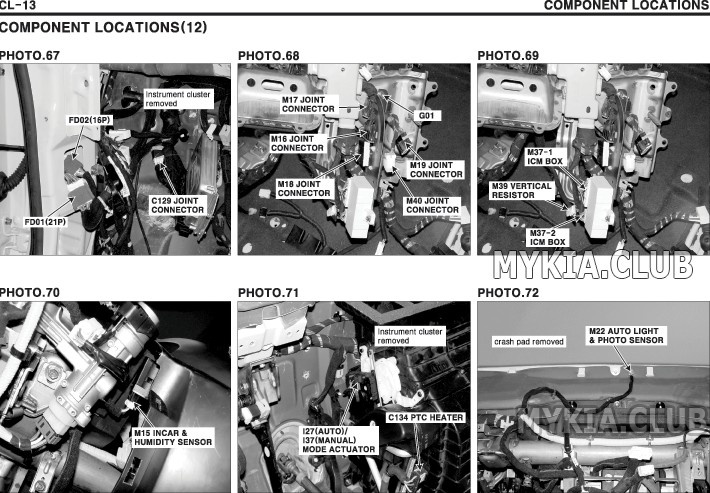 CL-13

COMPONENT LOCATIONS

COMPONENT LOCATIONS(12)

PHOTO.67

Instrument cluster removed

FD02(16P)

C129 JOINT CONNECTOR

FD01(21P)

PHOTO.68

M17 JOINT CONNECTOR

G01

M16 JOINT CONNECTOR

M19 JOINT CONNECTOR

M18 JOINT CONNECTOR

M40 JOINT CONNECTOR

PHOTO.69

M37-1 ICM BOX

M39 VERTICAL RESISTOR

M37-2 ICM BOX

MYKIA.CLUB

PHOTO.70

M15 INCAR & HUMIDITY SENSOR

PHOTO.71

Instrument cluster removed

C134 PTC HEATER

I27(AUTO)/ I37(MANUAL) MODE ACTUATOR

PHOTO.72

crash pad removed

M22 AUTO LIGHT & PHOTO SENSOR

MYKIA.CLUB