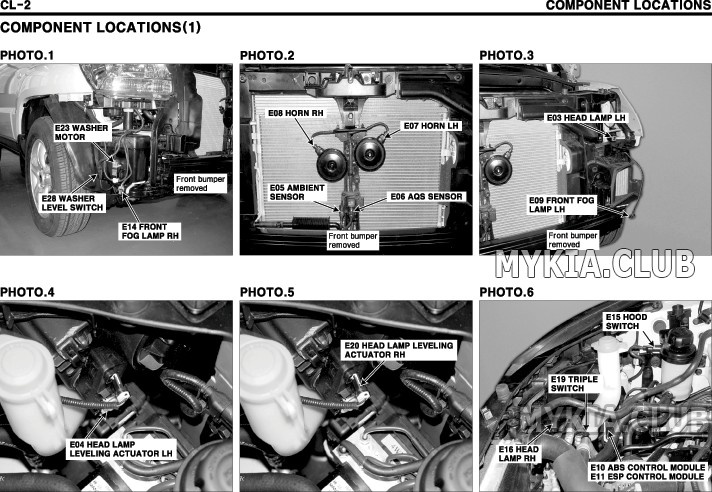 CL-2

COMPONENT LOCATIONS

COMPONENT LOCATIONS(1)

PHOTO.1

E23 WASHER MOTOR

E28 WASHER LEVEL SWITCH

E14 FRONT FOG LAMP RH

Front bumper removed

PHOTO.2

E08 HORN RH

E07 HORN LH

E05 AMBIENT SENSOR

E06 AQS SENSOR

Front bumper removed

PHOTO.3

E03 HEAD LAMP LH

E09 FRONT FOG LAMP LH

Front bumper removed

MYKIA.CLUB

PHOTO.4

E04 HEAD LAMP LEVELING ACTUATOR LH

PHOTO.5

E20 HEAD LAMP LEVELING ACTUATOR RH

PHOTO.6

E15 HOOD SWITCH

E19 TRIPLE SWITCH

E16 HEAD LAMP RH

E10 ABS CONTROL MODULE
E11 ESP CONTROL MODULE

MYKIA.CLUB