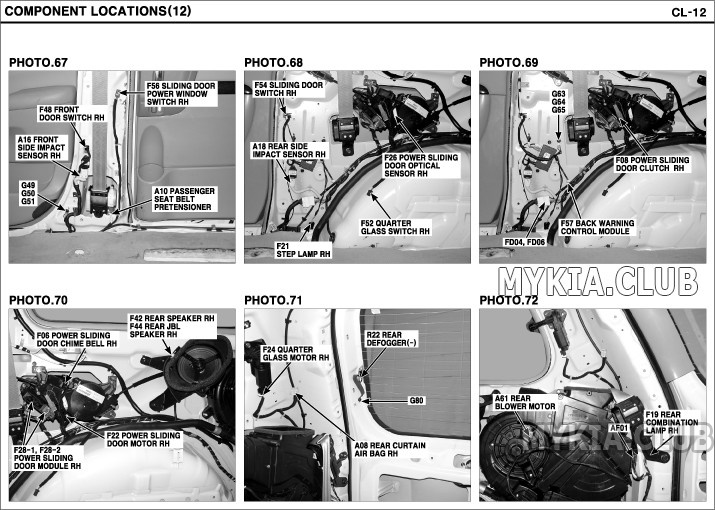 COMPONENT LOCATIONS(12)

CL-12

PHOTO.67

F56 SLIDING DOOR POWER WINDOW SWITCH RH

F48 FRONT DOOR SWITCH RH

A16 FRONT SIDE IMPACT SENSOR RH

G49
G50
G51

A10 PASSENGER SEAT BELT PRETENSIONER

PHOTO.68

F54 SLIDING DOOR SWITCH RH

A18 REAR SIDE IMPACT SENSOR RH

F26 POWER SLIDING DOOR OPTICAL SENSOR RH

F52 QUARTER GLASS SWITCH RH

F21 STEP LAMP RH

PHOTO.69

G63
G64
G65

F08 POWER SLIDING DOOR CLUTCH RH

F57 BACK WARNING CONTROL MODULE

FD04, FD06

MYKIA.CLUB

PHOTO.70

F42 REAR SPEAKER RH
F44 REAR JBL SPEAKER RH

F06 POWER SLIDING DOOR CHIME BELL RH

F22 POWER SLIDING DOOR MOTOR RH

F28-1, F28-2 POWER SLIDING DOOR MODULE RH

PHOTO.71

F24 QUARTER GLASS MOTOR RH

R22 REAR DEFOGGER(-)

G80

A08 REAR CURTAIN AIR BAG RH

PHOTO.72

A61 REAR BLOWER MOTOR

AF01

F19 REAR COMBINATION LAMP RH

MYKIA.CLUB