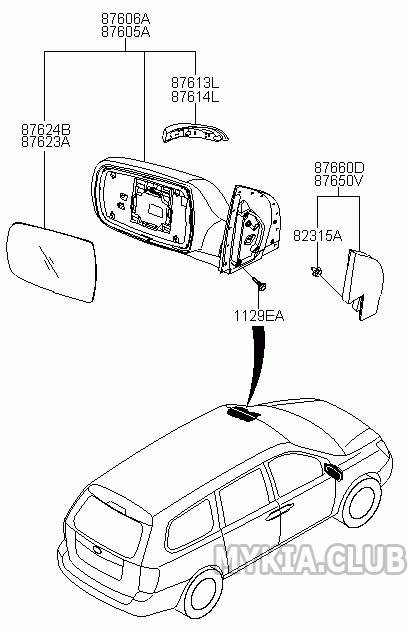 87606A
87605A

87613L
87614L

87624B
87623A

87660D
87650V

82315A

1129EA

MYKIA.CLUB