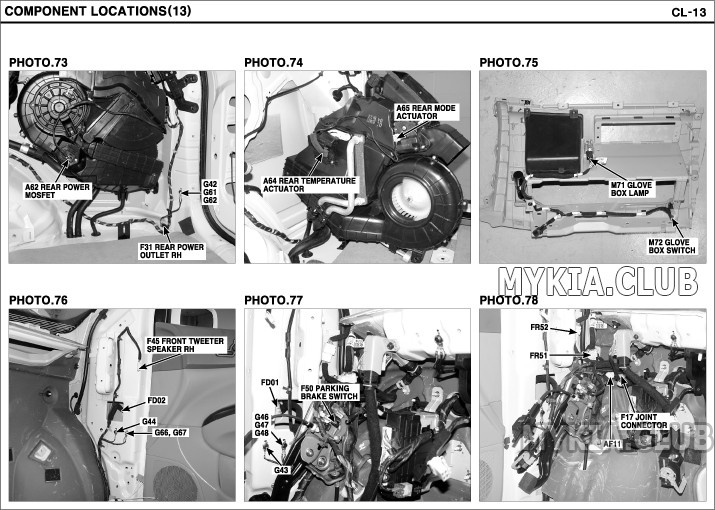 COMPONENT LOCATIONS(13)

CL-13

PHOTO.73

A62 REAR POWER MOSFET

G42
G61
G62

F31 REAR POWER OUTLET RH

PHOTO.74

A65 REAR MODE ACTUATOR

A64 REAR TEMPERATURE ACTUATOR

PHOTO.75

M71 GLOVE BOX LAMP

M72 GLOVE BOX SWITCH

MYKIA.CLUB

PHOTO.76

F45 FRONT TWEETER SPEAKER RH

FD02

G44

G66, G67

PHOTO.77

FD01

F50 PARKING BRAKE SWITCH

G46
G47
G48

G43

PHOTO.78

FR52

FR51

F17 JOINT CONNECTOR

AF11

MYKIA.CLUB