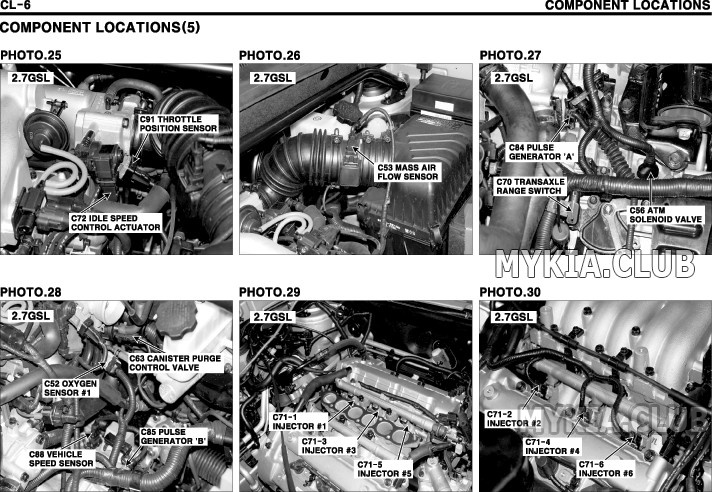 CL-6

COMPONENT LOCATIONS

COMPONENT LOCATIONS(5)

PHOTO.25

2.7GSL

C91 THROTTLE POSITION SENSOR

C72 IDLE SPEED CONTROL ACTUATOR

PHOTO.26

2.7GSL

C53 MASS AIR FLOW SENSOR

PHOTO.27

2.7GSL

C84 PULSE GENERATOR 'A'

C70 TRANSAXLE RANGE SWITCH

C56 ATM SOLENOID VALVE

MYKIA.CLUB

PHOTO.28

2.7GSL

C63 CANISTER PURGE CONTROL VALVE

C52 OXYGEN SENSOR #1

C85 PULSE GENERATOR 'B'

C88 VEHICLE SPEED SENSOR

PHOTO.29

2.7GSL

C71-1 INJECTOR #1

C71-3 INJECTOR #3

C71-5 INJECTOR #5

PHOTO.30

2.7GSL

C71-2 INJECTOR #2

C71-4 INJECTOR #4

C71-6 INJECTOR #6

MYKIA.CLUB