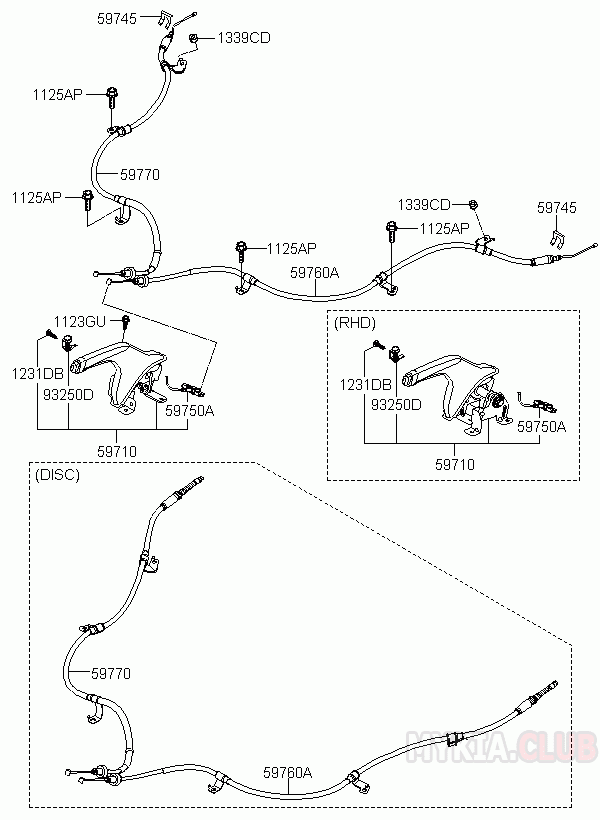 59745
1339CD
1125AP
59770
1125AP
1339CD
59745
1125AP
1125AP
59760A
1123GU
1231DB
93250D
59750A
59710
(RHD)
1231DB
93250D
59750A
59710
(DISC)
59770
59760A
MYKIA.CLUB