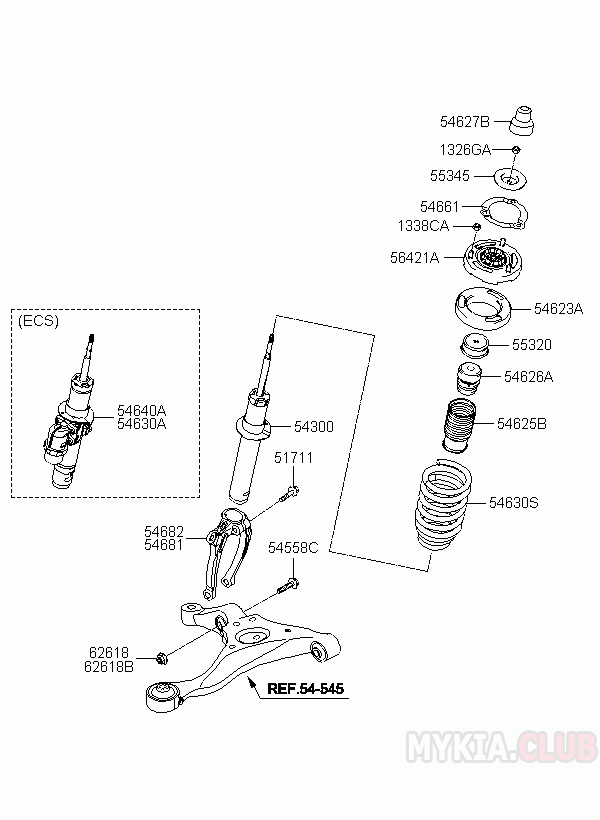 54627B
1326GA
55345
54661
1338CA
56421A
54623A
55320
54626A
54625B
54630S
(ECS)
54640A
54630A
54300
51711
54682
54681
54558C
62618
62618B
REF.54-545
MYKIA.CLUB