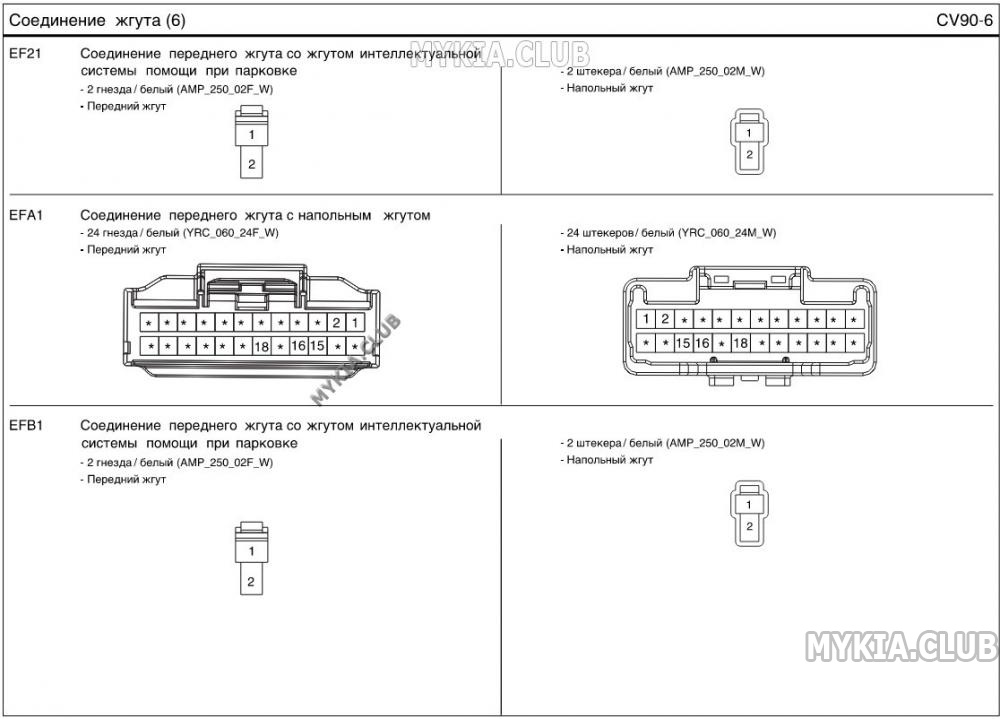 Соединение жгута (6)

CV90-6

MYKIA.CLUB

EF21 Соединение переднего жгута со жгутом интеллектуальной системы помощи при парковке

- 2 гнезда / белый (AMP_250_02F_W)
- Передний жгут

1
2

- 2 штекера / белый (AMP_250_02M_W)
- Напольный жгут

1
2

EFA1 Соединение переднего жгута с напольным жгутом

- 24 гнезда / белый (YRC_060_24F_W)
- Передний жгут

| * | * | * | * | * | * | * | * | * | * | 2 | 1 |
|---|---|---|---|---|---|---|---|---|---|---|---|
| * | * | * | * | * | * | 18 | * | 16 | 15 | * | * |

MYKIA.CLUB

- 24 штекеров / белый (YRC_060_24M_W)
- Напольный жгут

| 1 | 2 | * | * | * | * | * | * | * | * | * | * |
|---|---|---|---|---|---|---|---|---|---|---|---|
| * | * | 15 | 16 | * | 18 | * | * | * | * | * | * |

EFB1 Соединение переднего жгута со жгутом интеллектуальной системы помощи при парковке

- 2 гнезда / белый (AMP_250_02F_W)
- Передний жгут

1
2

- 2 штекера / белый (AMP_250_02M_W)
- Напольный жгут

1
2

MYKIA.CLUB