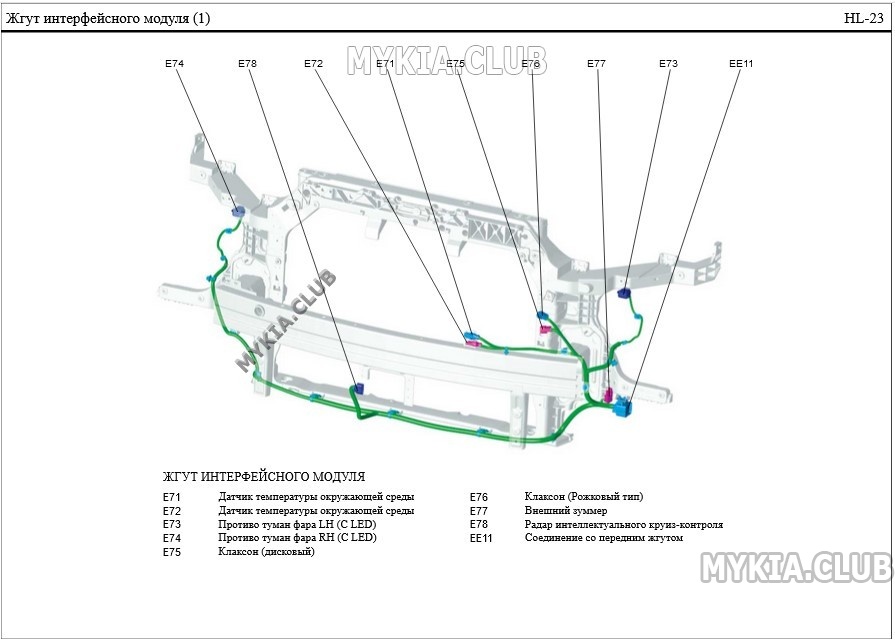 Жгут интерфейсного модуля (1)

HL-23

MYKIA.CLUB

E74 E78 E72 E71 E75 E76 E77 E73 EE11

MYKIA.CLUB

ЖГУТ ИНТЕРФЕЙСНОГО МОДУЛЯ

E71 Датчик температуры окружающей среды
E72 Датчик температуры окружающей среды
E73 Противо туман фара LH (C LED)
E74 Противо туман фара RH (C LED)
E75 Клаксон (дисковый)

E76 Клаксон (Рожковый тип)
E77 Внешний зуммер
E78 Радар интеллектуального круиз-контроля
EE11 Соединение со передним жгутом

MYKIA.CLUB