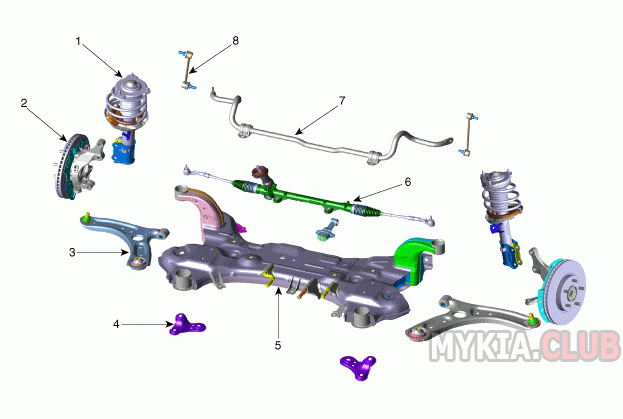 1
8
2
7
6
3
4
5
MYKIA.CLUB