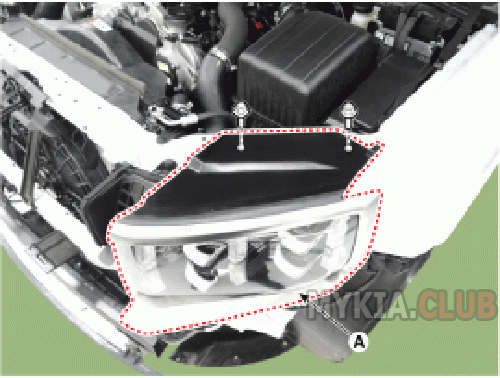 MYKIA.CLUB

A